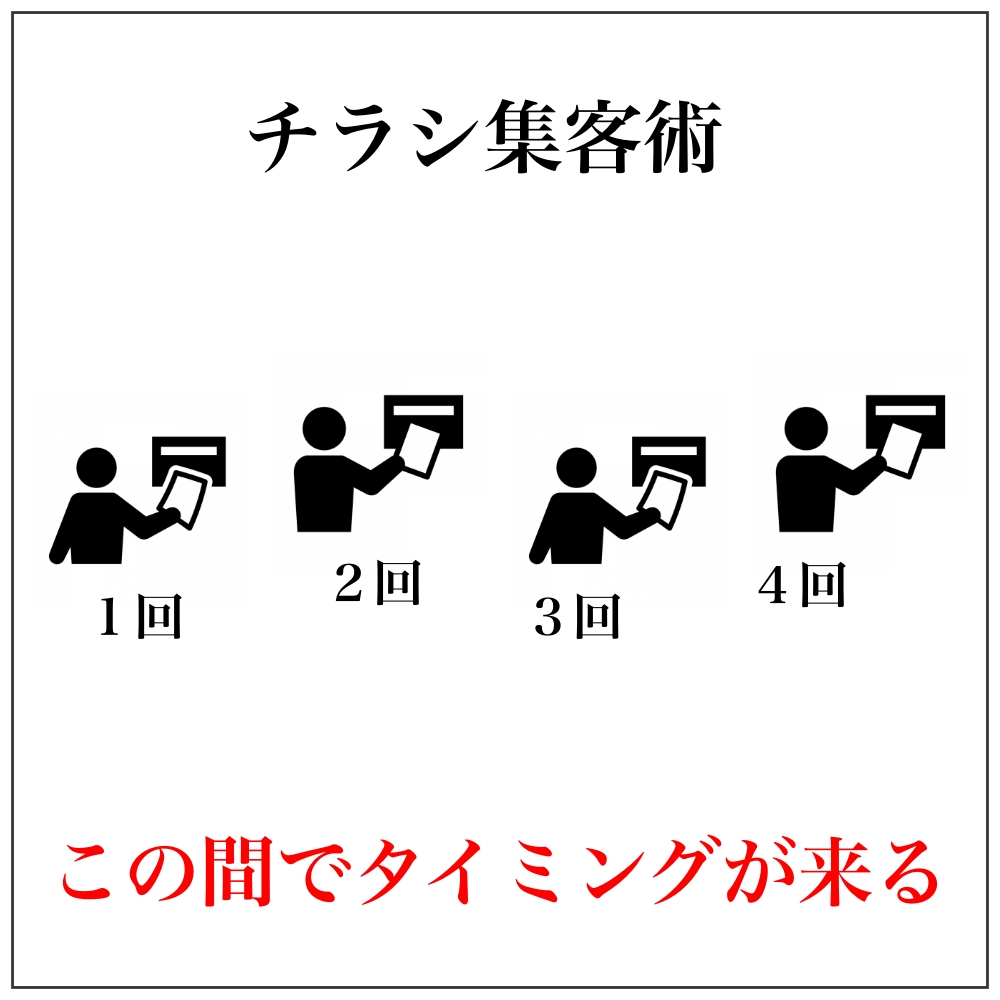 チラシ集客術

1回

2回

3回

4回

この間でタイミングが来る